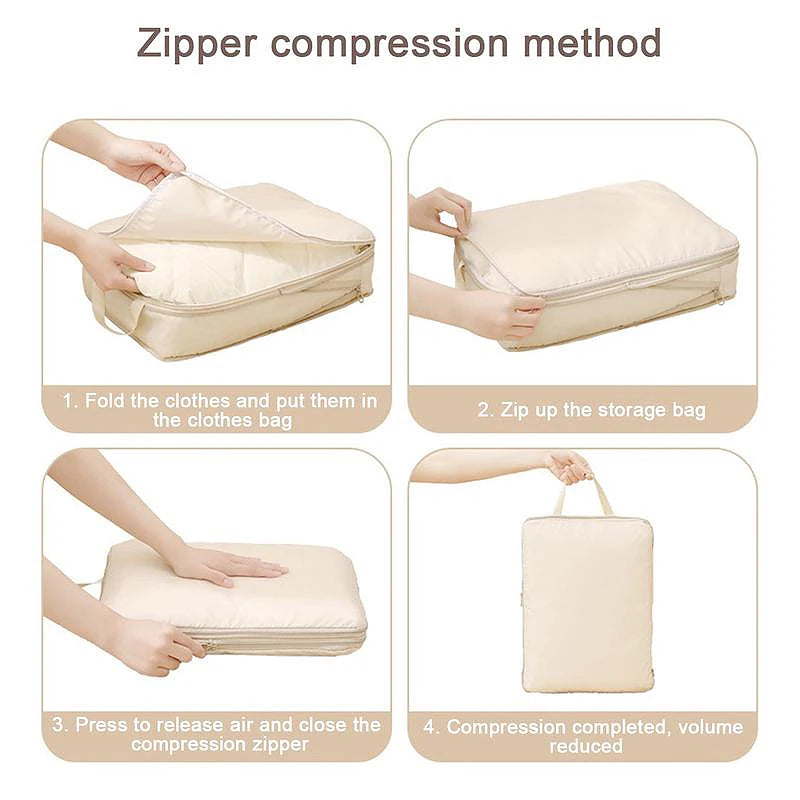 Zipper compression method

1. Fold the clothes and put them in the clothes bag

2. Zip up the storage bag

3. Press to release air and close the compression zipper

4. Compression completed, volume reduced