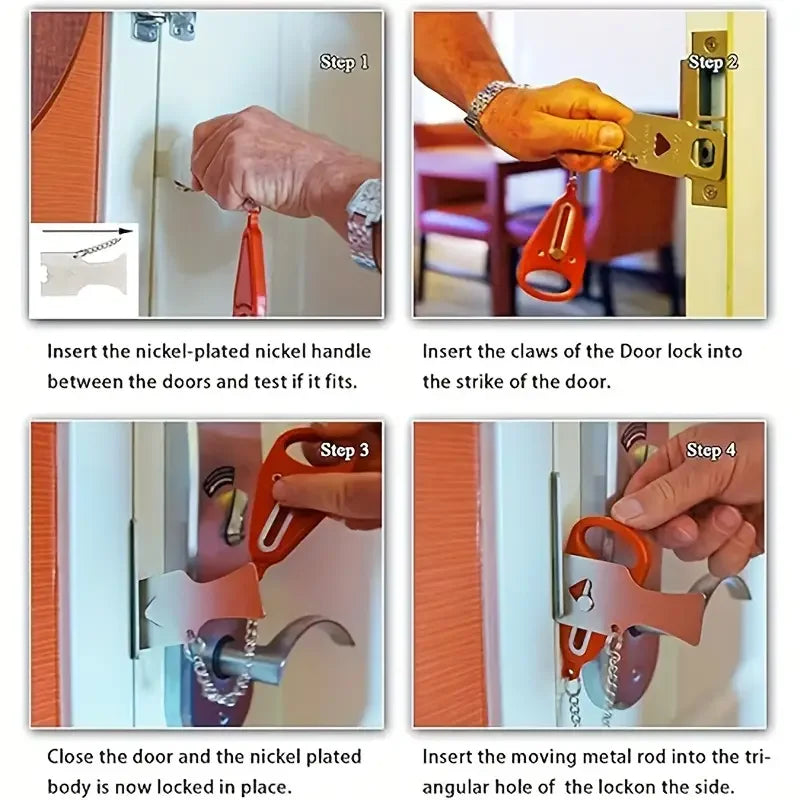 Step 1

Insert the nickel-plated nickel handle between the doors and test if it fits.

Step 2

Insert the claws of the Door lock into the strike of the door.

Step 3

Close the door and the nickel plated body is now locked in place.

Step 4

Insert the moving metal rod into the triangular hole of the lockon the side.